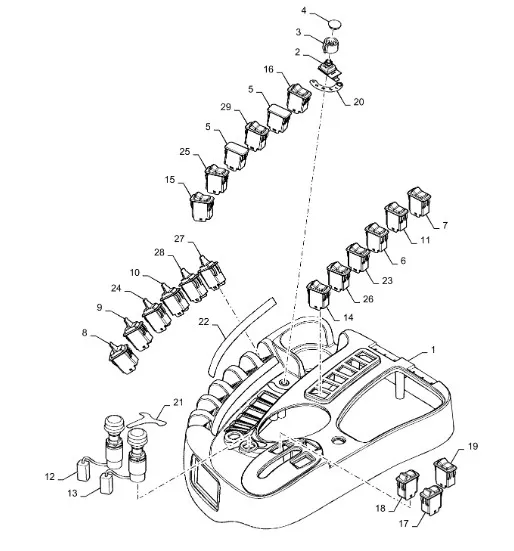 4
3
2
16
20
5
29
5
25
15
7
11
6
23
26
14
27
28
10
24
9
8
22
1
21
12
13
19
18
17